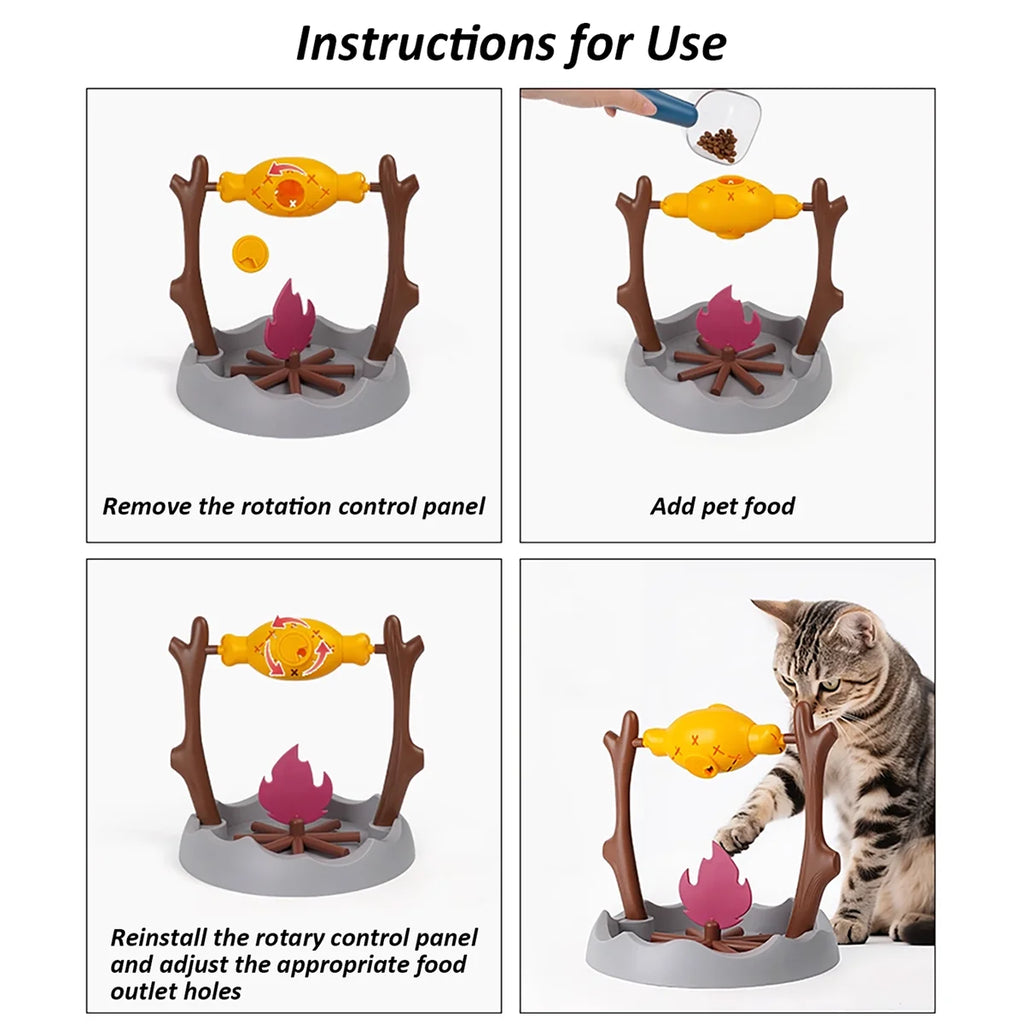 Instructions for Use

Remove the rotation control panel

Add pet food

Reinstall the rotary control panel and adjust the appropriate food outlet holes